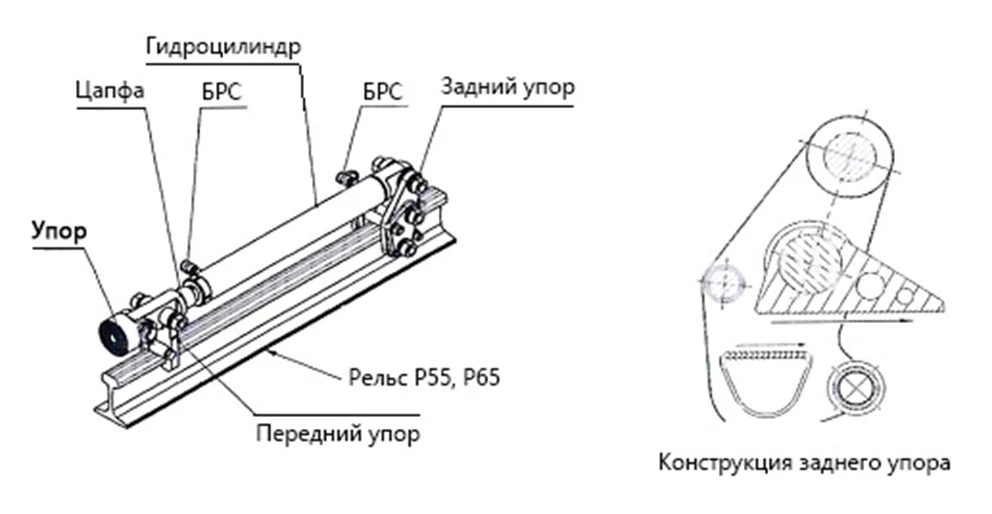 Гидроцилиндр
Цапфа
БРС
БРС
Задний упор
Упор
Рельс Р55, Р65
Передний упор
Конструкция заднего упора